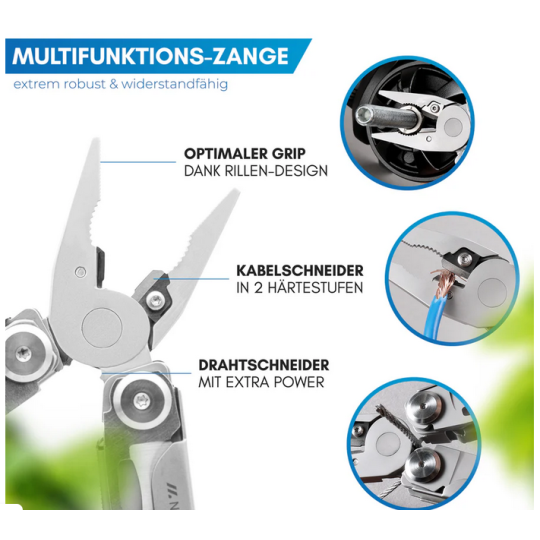 MULTIFUNKTIONS-ZANGE
extrem robust & widerstandfähig

OPTIMALER GRIP
DANK RILLEN-DESIGN

KABELSCHNEIDER
IN 2 HÄRTESTUFEN

DRAHTSCHNEIDER
MIT EXTRA POWER